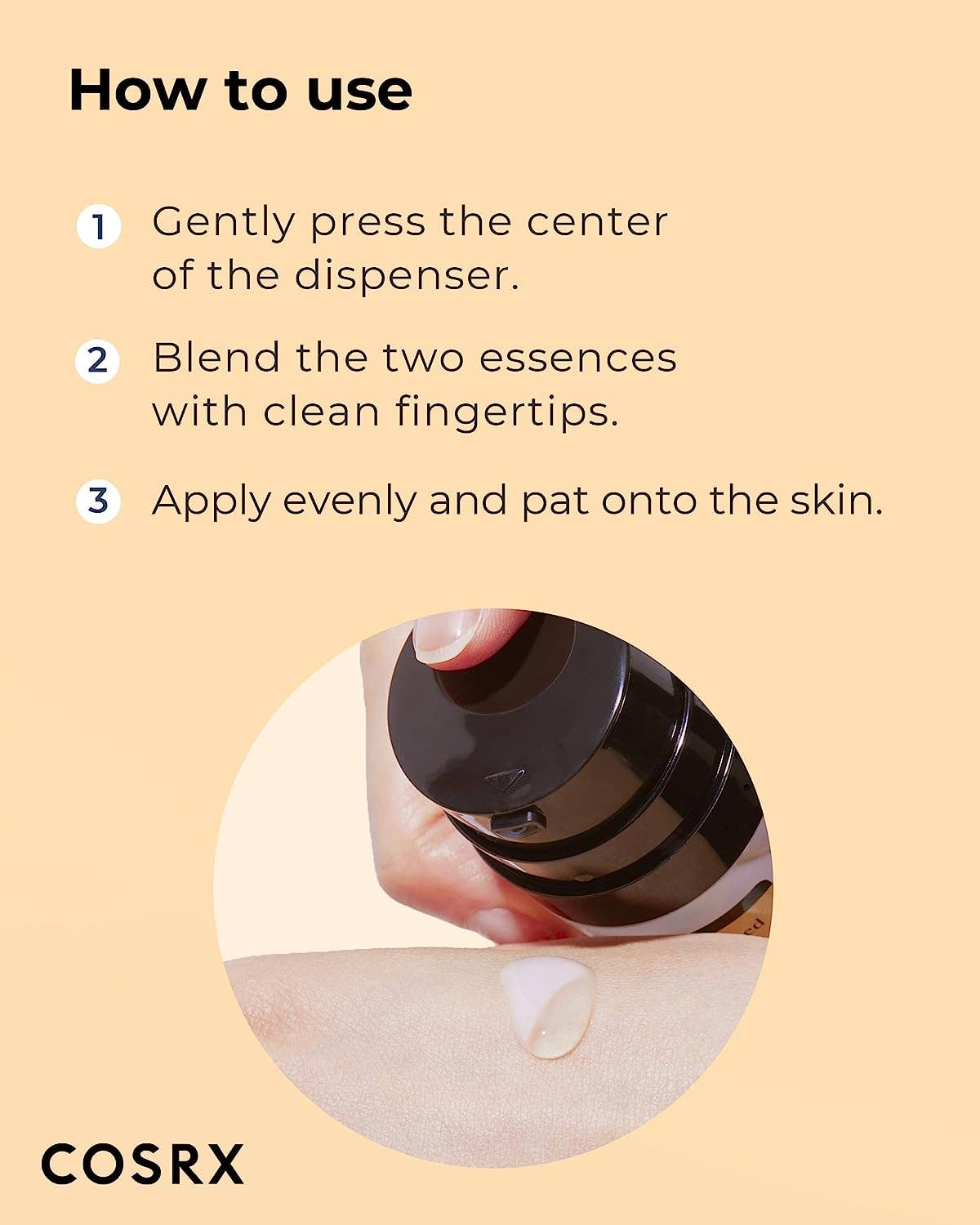 How to use

1 Gently press the center of the dispenser.

2 Blend the two essences with clean fingertips.

3 Apply evenly and pat onto the skin.

COSRX